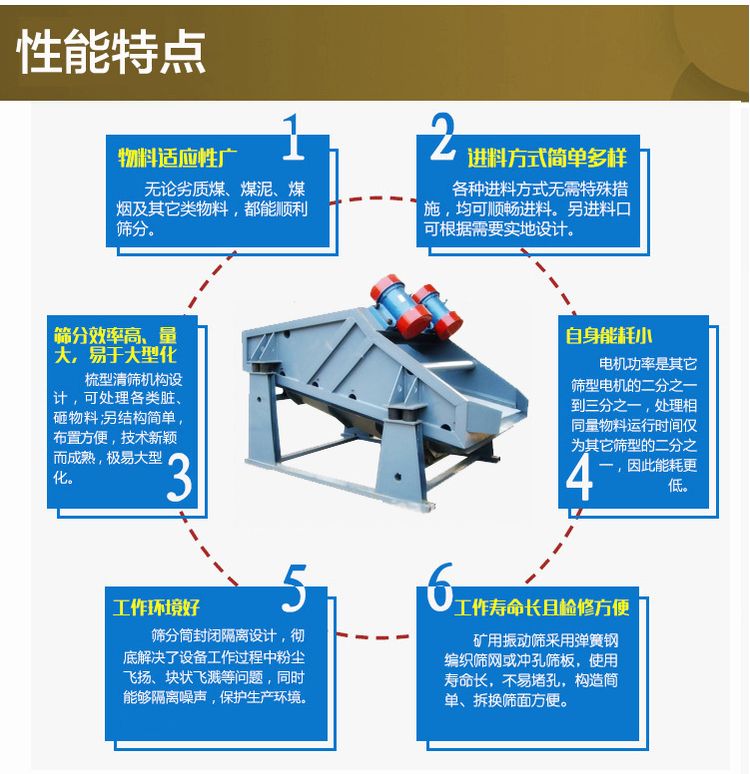 性能特点

1
物料适应性广
无论劣质煤、煤泥、煤烟及其它类物料，都能顺利筛分。

2
进料方式简单多样
各种进料方式无需特殊措施，均可顺畅进料。另进料口可根据需要实地设计。

筛分效率高、量大，易于大型化
梳型清筛机构设计，可处理各类脏、砸物料;另结构简单，布置方便，技术新颖而成熟，极易大型化。
3

自身能耗小
电机功率是其它筛型电机的二分之一到三分之一，处理相同量物料运行时间仅为其它筛型的二分之一，因此能耗更低。
4

5
工作环境好
筛分筒封闭隔离设计，彻底解决了设备工作过程中粉尘飞扬、块状飞溅等问题，同时能够隔离噪声，保护生产环境。

6
工作寿命长且检修方便
矿用振动筛采用弹簧钢编织筛网或冲孔筛板，使用寿命长，不易堵孔，构造简单、拆换筛面方便。